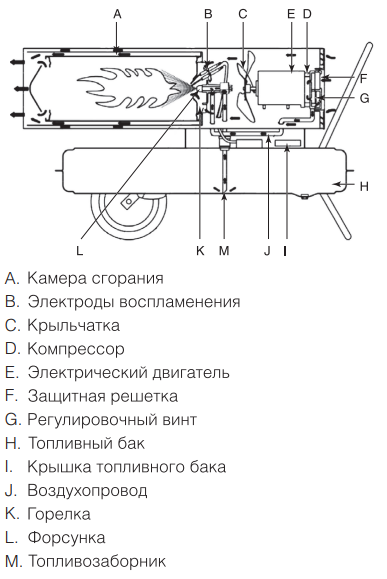 A B C E D

F

G

H

L K M J I

A. Камера сгорания
B. Электроды воспламенения
C. Крыльчатка
D. Компрессор
E. Электрический двигатель
F. Защитная решетка
G. Регулировочный винт
H. Топливный бак
I. Крышка топливного бака
J. Воздухопровод
K. Горелка
L. Форсунка
M. Топливозаборник